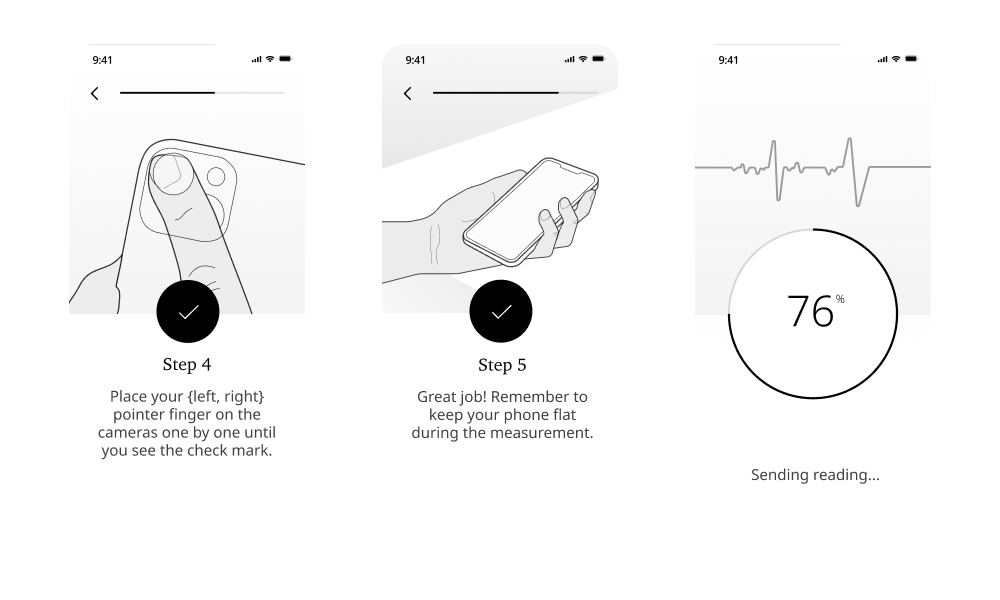 9:41

Step 4

Place your {left, right} pointer finger on the cameras one by one until you see the check mark.

9:41

Step 5

Great job! Remember to keep your phone flat during the measurement.

9:41

76 %

Sending reading...